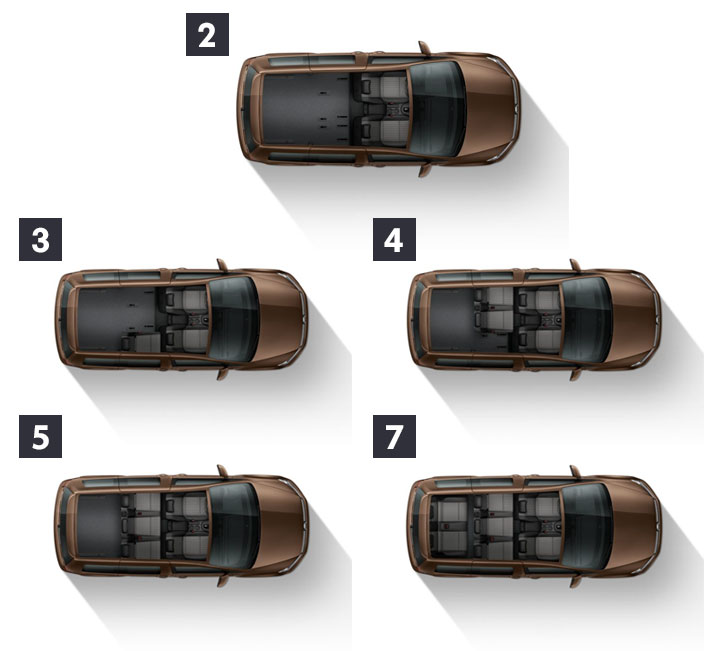 2

3

4

5

7